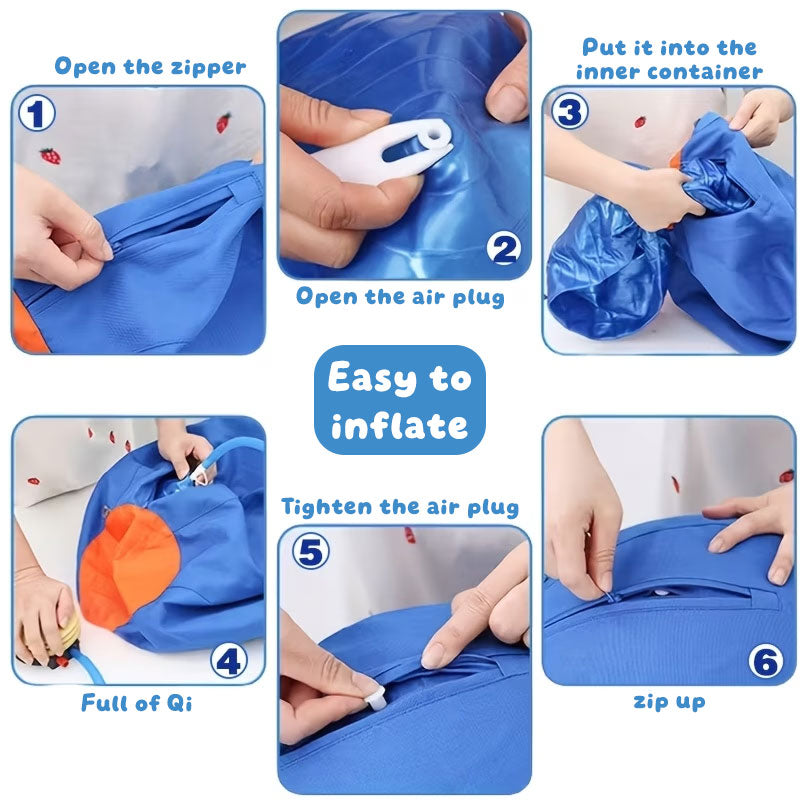 Open the zipper

1

2

Open the air plug

Put it into the inner container

3

Easy to inflate

4

Full of Qi

Tighten the air plug

5

6

zip up